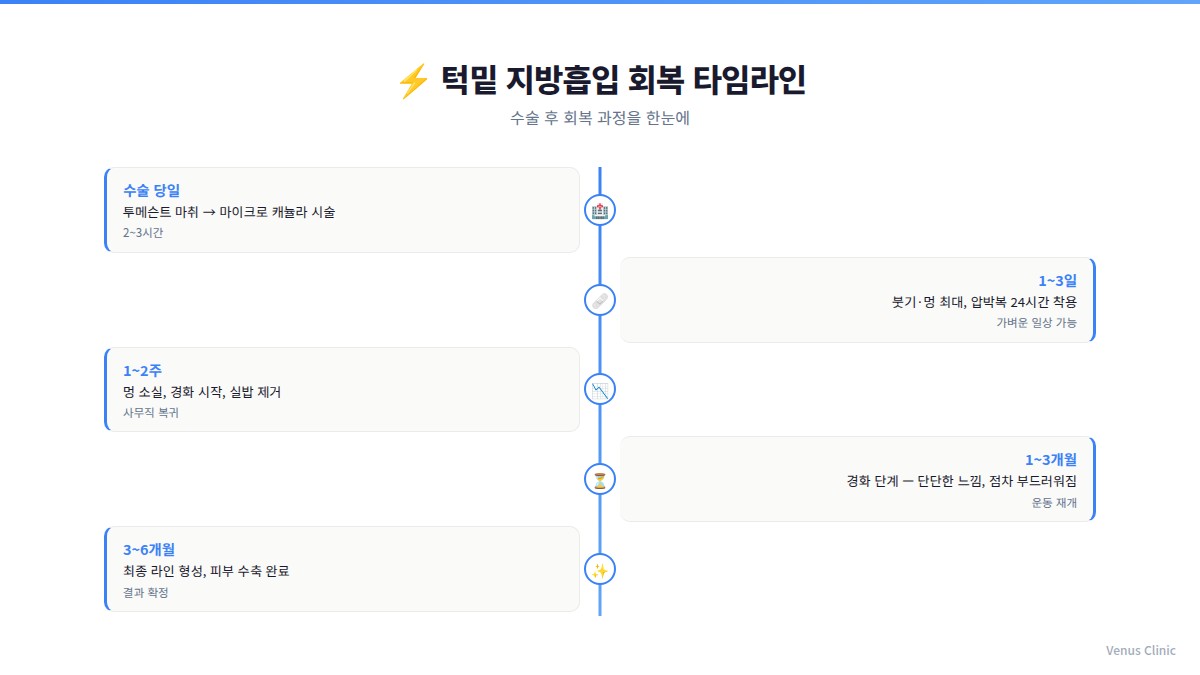 ⚡ 턱밑 지방흡입 회복 타임라인

수술 후 회복 과정을 한눈에

수술 당일
투메슨트 마취 → 마이크로 캐뉼라 시술
2~3시간

1~3일
붓기·멍 최대, 압박복 24시간 착용
가벼운 일상 가능

1~2주
멍 소실, 경화 시작, 실밥 제거
사무직 복귀

1~3개월
경화 단계 — 단단한 느낌, 점차 부드러워짐
운동 재개

3~6개월
최종 라인 형성, 피부 수축 완료
결과 확정

Venus Clinic