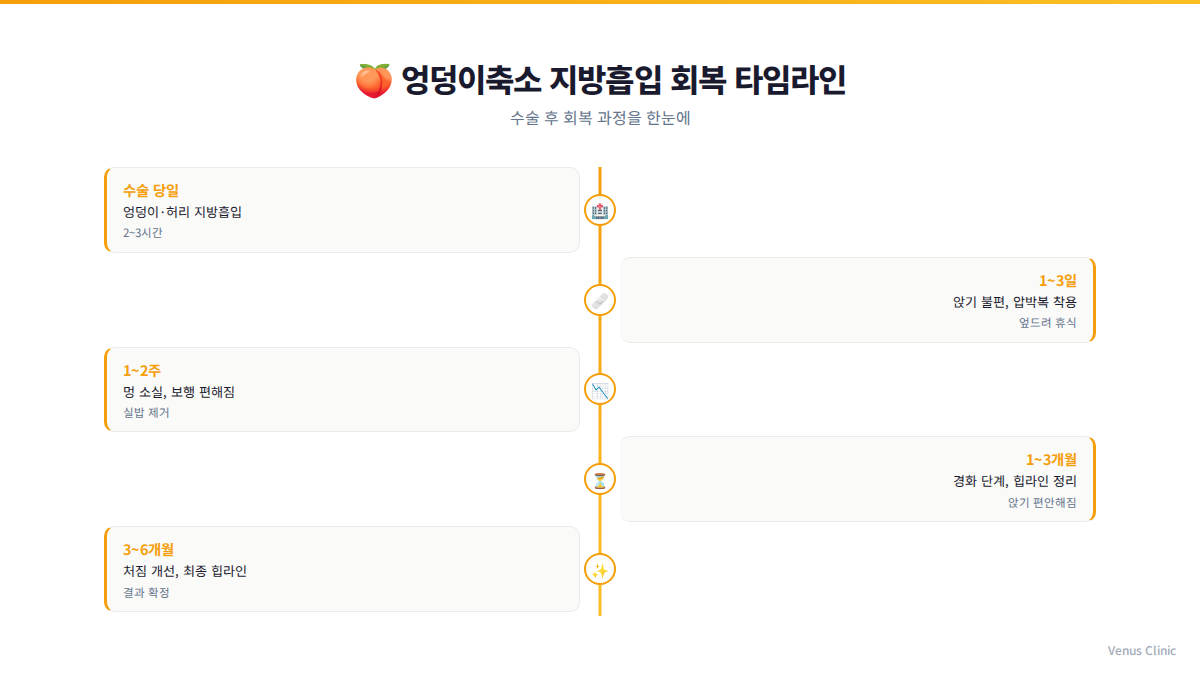 🍑 엉덩이축소 지방흡입 회복 타임라인

수술 후 회복 과정을 한눈에

수술 당일
엉덩이·허리 지방흡입
2~3시간

1~3일
앉기 불편, 압박복 착용
엎드려 휴식

1~2주
멍 소실, 보행 편해짐
실밥 제거

1~3개월
경화 단계, 힙라인 정리
앉기 편안해짐

3~6개월
처짐 개선, 최종 힙라인
결과 확정

Venus Clinic