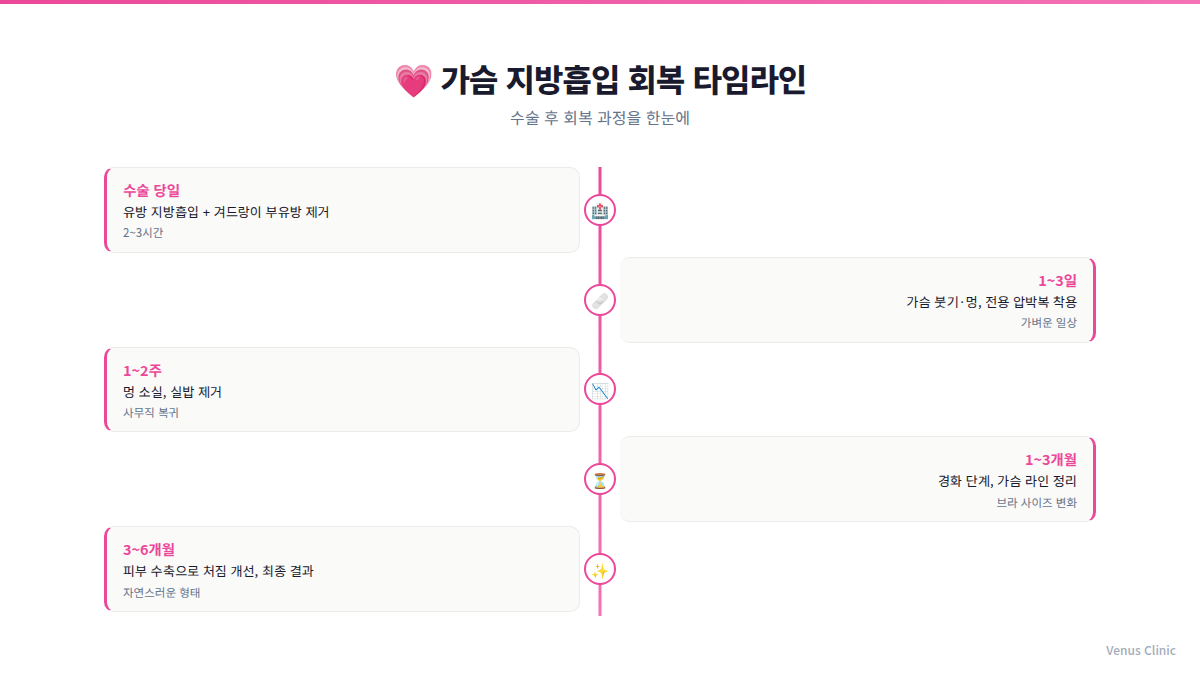 💗 가슴 지방흡입 회복 타임라인

수술 후 회복 과정을 한눈에

수술 당일
유방 지방흡입 + 겨드랑이 부유방 제거
2~3시간

1~3일
가슴 붓기·멍, 전용 압박복 착용
가벼운 일상

1~2주
멍 소실, 실밥 제거
사무직 복귀

1~3개월
경화 단계, 가슴 라인 정리
브라 사이즈 변화

3~6개월
피부 수축으로 처짐 개선, 최종 결과
자연스러운 형태

Venus Clinic