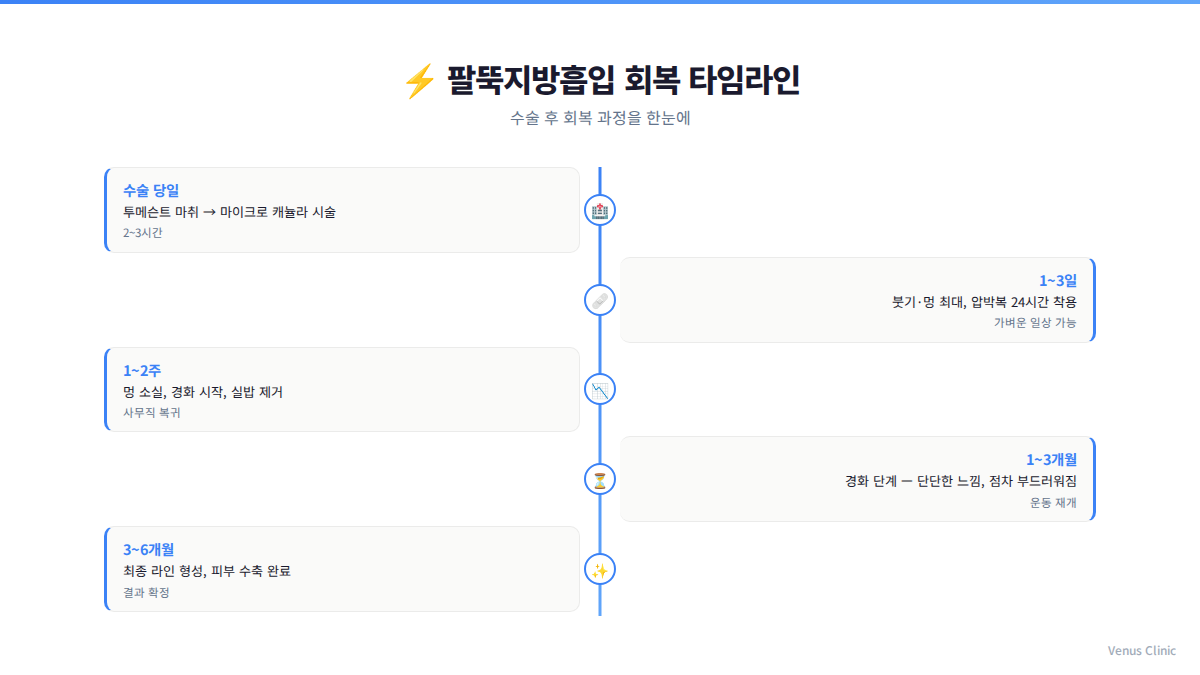 ⚡ 팔뚝지방흡입 회복 타임라인

수술 후 회복 과정을 한눈에

수술 당일
투메슨트 마취 → 마이크로 캐뉼라 시술
2~3시간

1~3일
붓기·멍 최대, 압박복 24시간 착용
가벼운 일상 가능

1~2주
멍 소실, 경화 시작, 실밥 제거
사무직 복귀

1~3개월
경화 단계 — 단단한 느낌, 점차 부드러워짐
운동 재개

3~6개월
최종 라인 형성, 피부 수축 완료
결과 확정

Venus Clinic