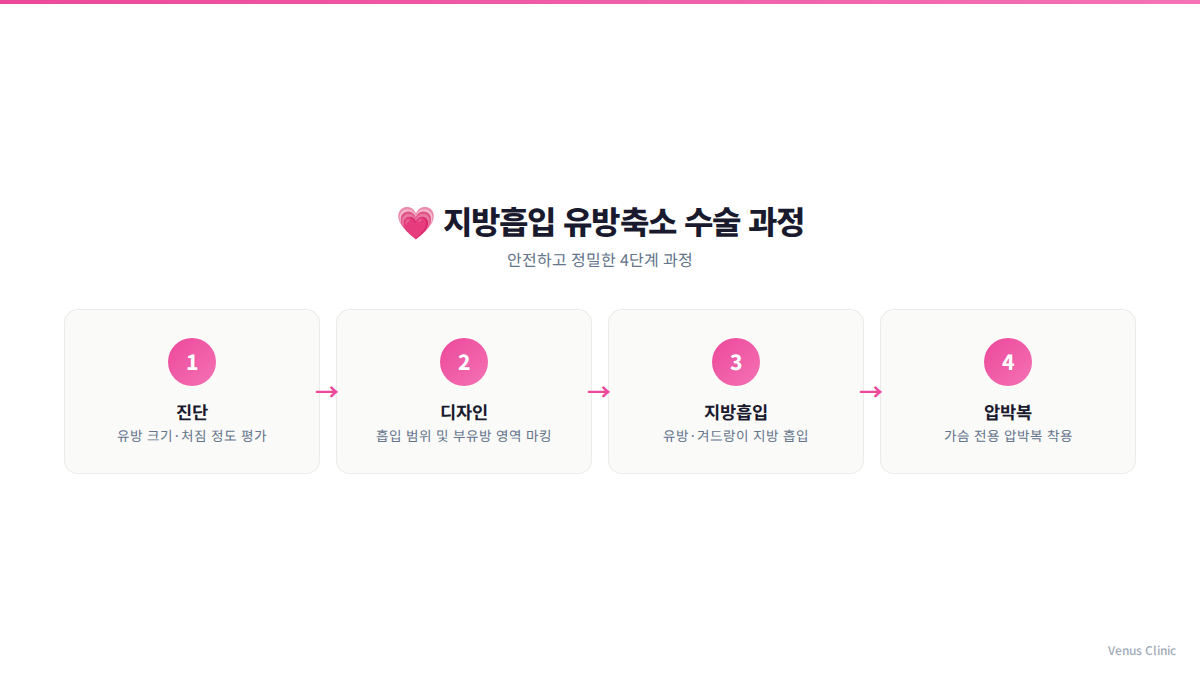 💗 지방흡입 유방축소 수술 과정

안전하고 정밀한 4단계 과정

1
진단
유방 크기·처짐 정도 평가

→

2
디자인
흡입 범위 및 부유방 영역 마킹

→

3
지방흡입
유방·겨드랑이 지방 흡입

→

4
압박복
가슴 전용 압박복 착용

Venus Clinic